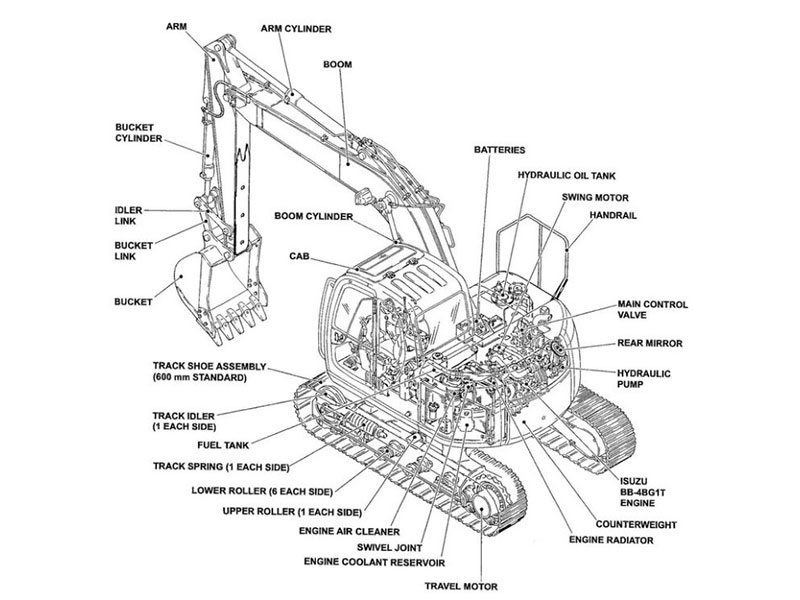 ARM
ARM CYLINDER
BOOM
BUCKET CYLINDER
IDLER LINK
BUCKET LINK
BUCKET
BOOM CYLINDER
CAB
BATTERIES
HYDRAULIC OIL TANK
SWING MOTOR
HANDRAIL
MAIN CONTROL VALVE
REAR MIRROR
HYDRAULIC PUMP
TRACK SHOE ASSEMBLY (600 mm STANDARD)
TRACK IDLER (1 EACH SIDE)
FUEL TANK
TRACK SPRING (1 EACH SIDE)
LOWER ROLLER (6 EACH SIDE)
UPPER ROLLER (1 EACH SIDE)
ENGINE AIR CLEANER
SWIVEL JOINT
ENGINE COOLANT RESERVOIR
TRAVEL MOTOR
ISUZU BB-4BG1T ENGINE
COUNTERWEIGHT
ENGINE RADIATOR